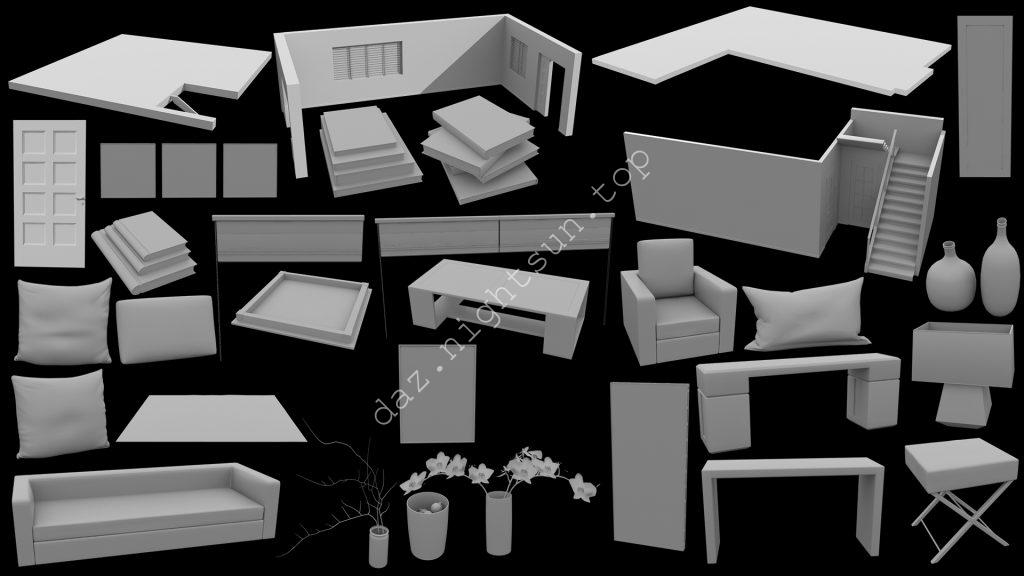 daz.nightsun.top